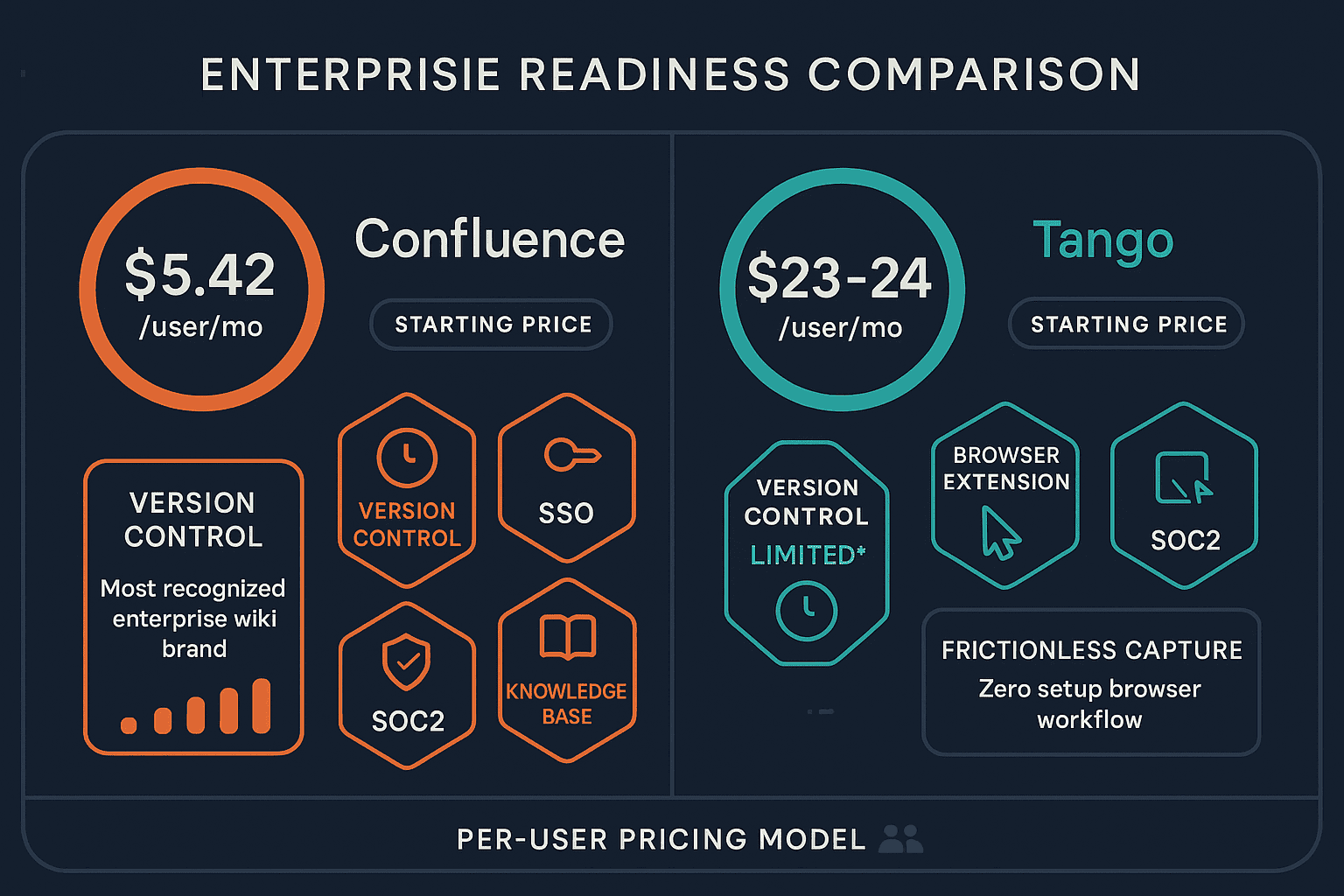 ENTERPRISIE READINESS COMPARISON

$5.42 /user/mo

Confluence

STARTING PRICE

VERSION CONTROL

Most recognized enterprise wiki brand

VERSION CONTROL

SSO

SOC2

KNOWLEDGE BASE

$23-24 /user/mo

Tango

STARTING PRICE

VERSION CONTROL

LIMITED*

BROWSER EXTENSION

SOC2

FRICTIONLESS CAPTURE

Zero setup browser workflow

PER-USER PRICING MODEL