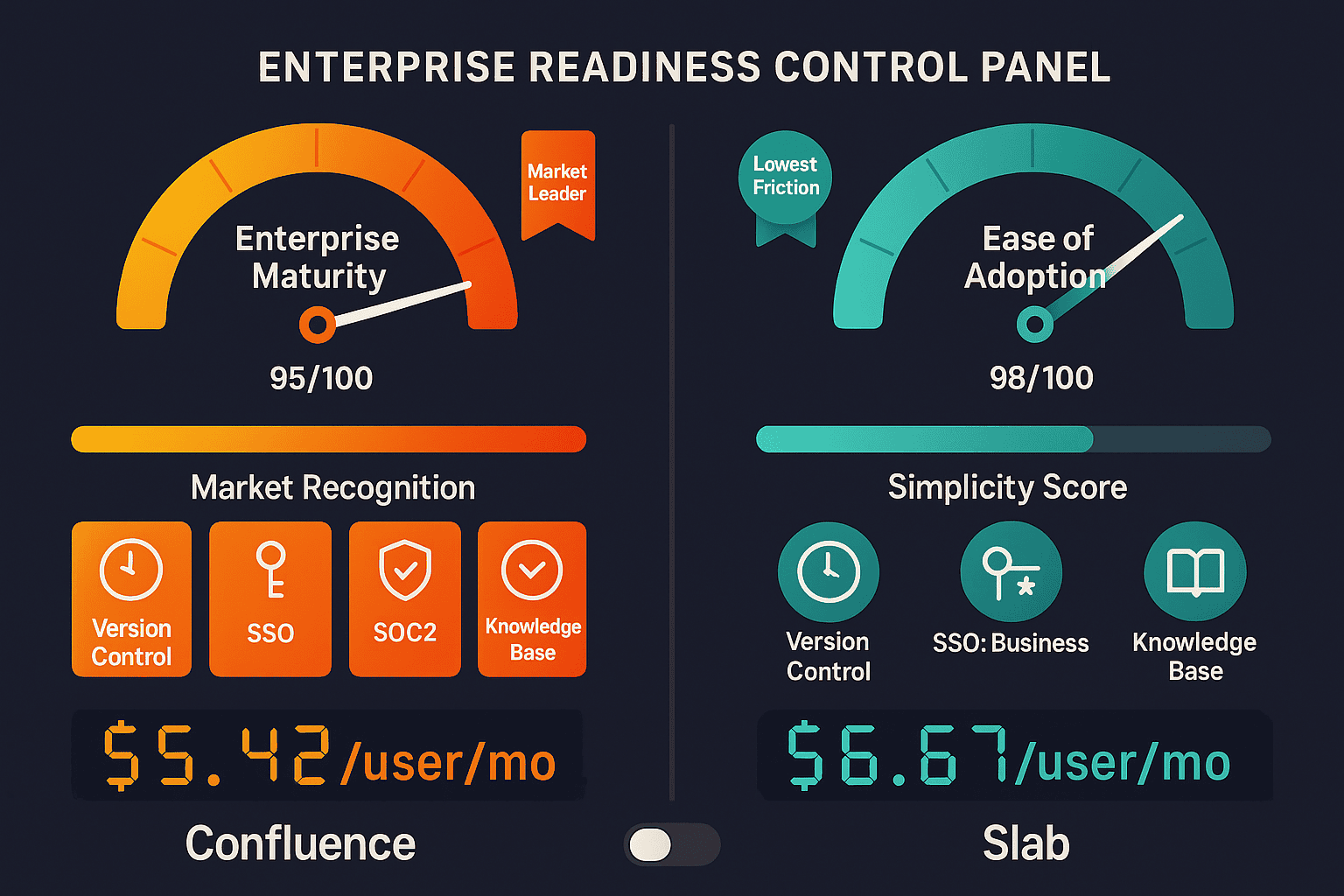 ENTERPRISE READINESS CONTROL PANEL

Market Leader

Enterprise Maturity

95/100

Market Recognition

Version Control

SSO

SOC2

Knowledge Base

$5.42/user/mo

Confluence

Lowest Friction

Ease of Adoption

98/100

Simplicity Score

Version Control

SSO: Business

Knowledge Base

$6.67/user/mo

Slab